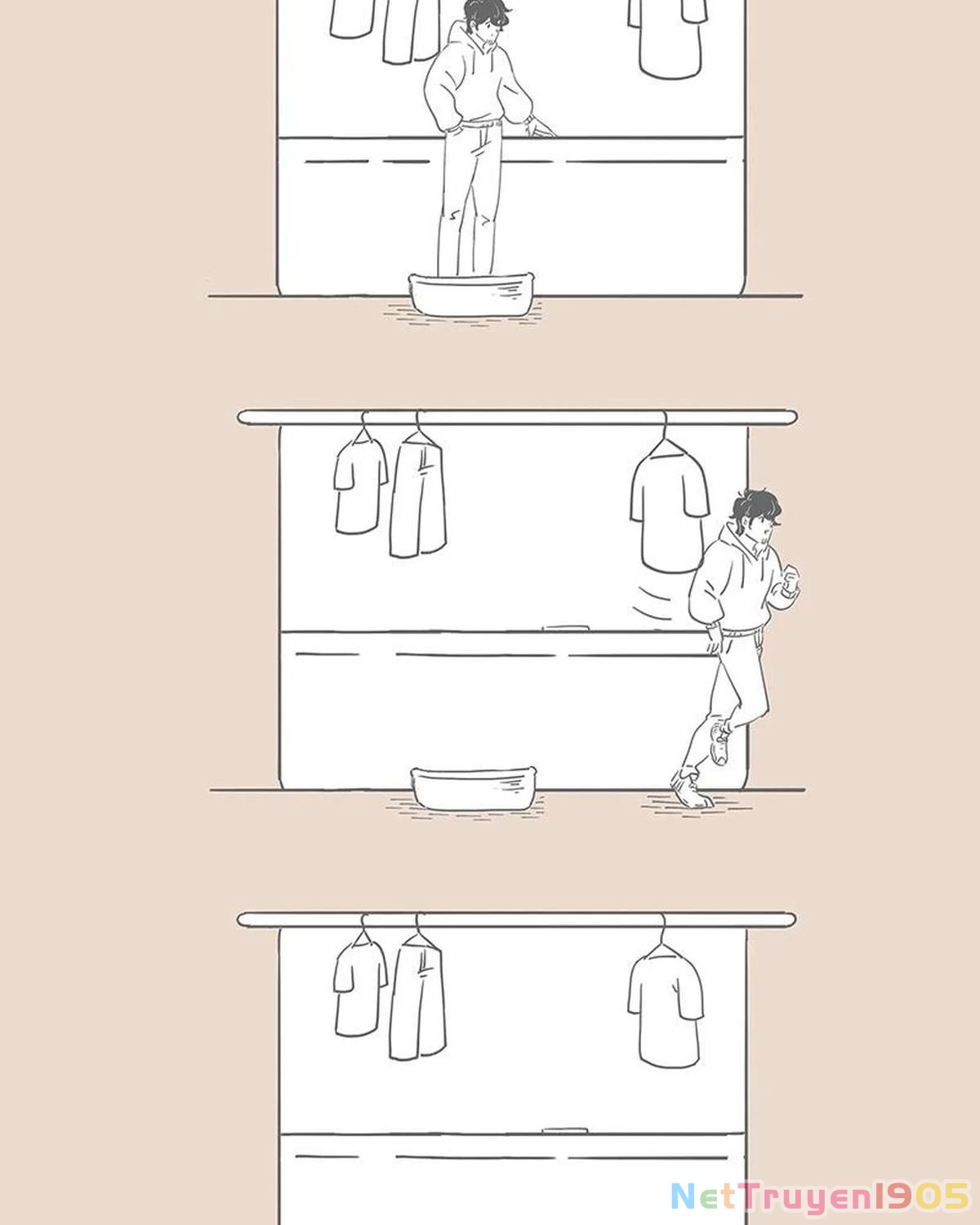 NetTruyen1905