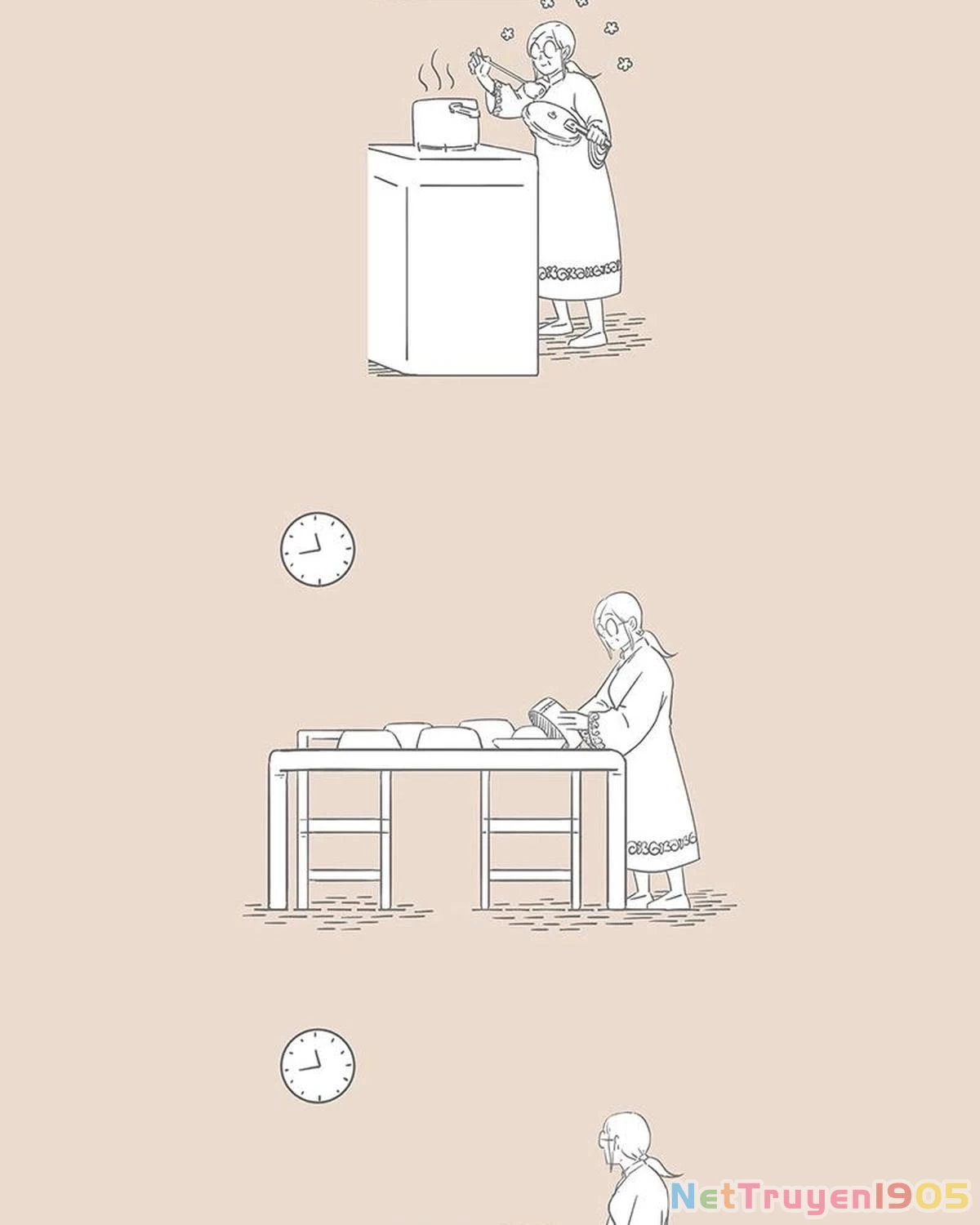 NetTruyen1905