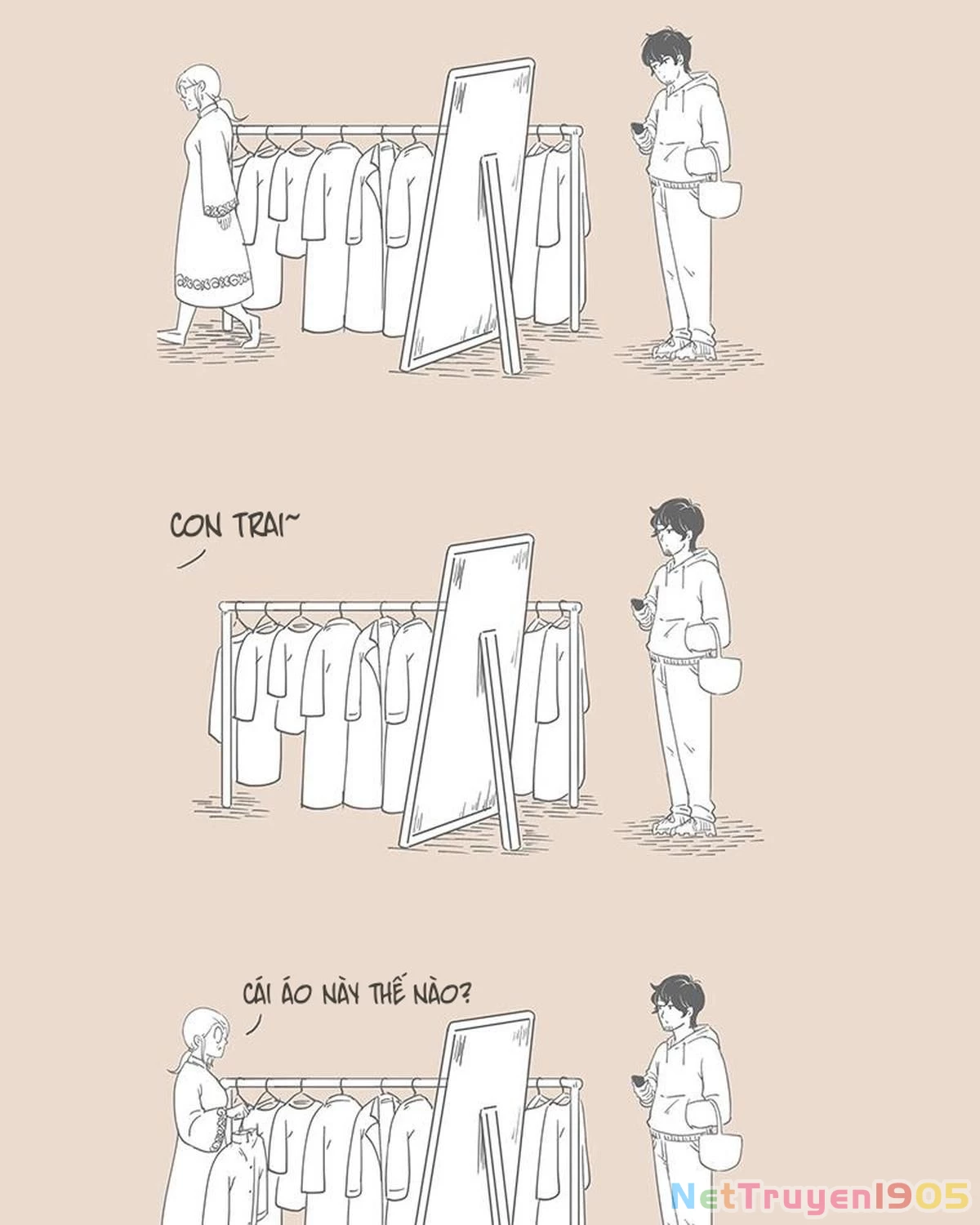 CON TRAI~

CÁI ÁO NÀY THẾ NÀO?

NetTruyen1905